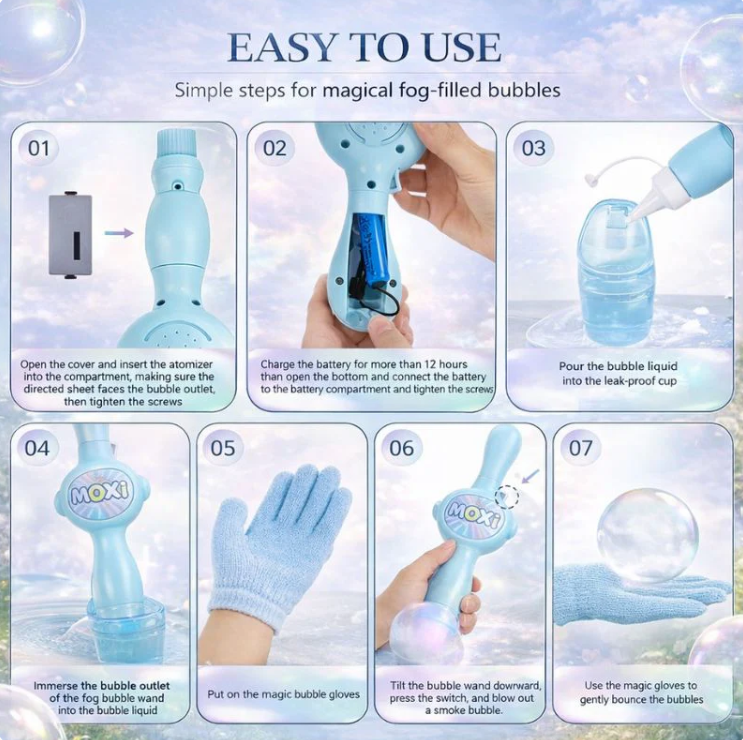 EASY TO USE

Simple steps for magical fog-filled bubbles

01

Open the cover and insert the atomizer into the compartment, making sure the directed sheet faces the bubble outlet, then tighten the screws

02

Charge the battery for more than 12 hours than open the bottom and connect the battery to the battery compartment and tighten the screws

03

Pour the bubble liquid into the leak-proof cup

04

MOXi

Immerse the bubble outlet of the fog bubble wand into the bubble liquid

05

Put on the magic bubble gloves

06

MOXi

Tilt the bubble wand dowrward, press the switch, and blow out a smoke bubble.

07

Use the magic gloves to gently bounce the bubbles